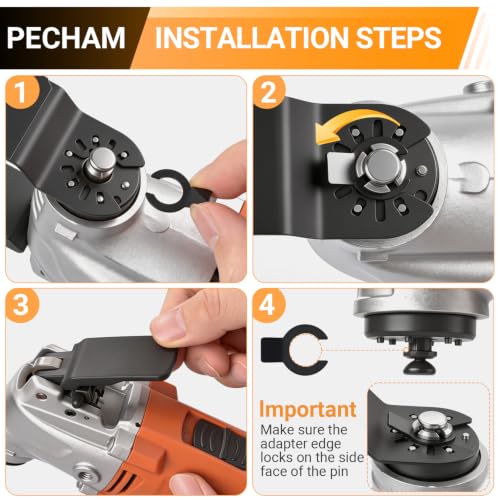 PECHAM INSTALLATION STEPS

1

2

3

4

Important
Make sure the adapter edge locks on the side face of the pin