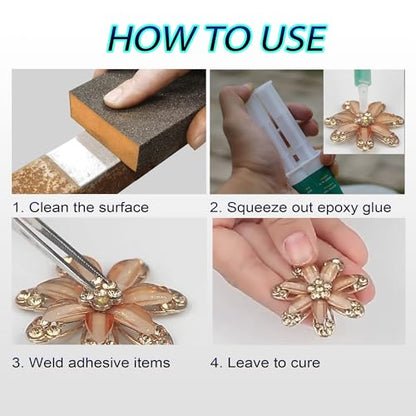 HOW TO USE

1. Clean the surface

2. Squeeze out epoxy glue

3. Weld adhesive items

4. Leave to cure