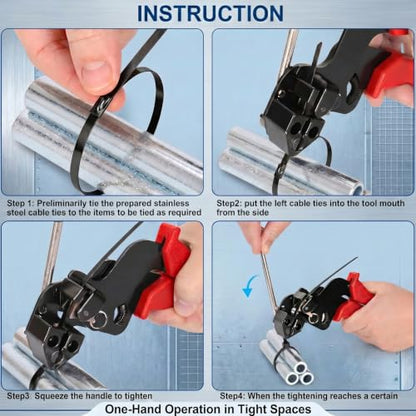 INSTRUCTION

Step 1: Preliminarily tie the prepared stainless steel cable ties to the items to be tied as required

Step2: put the left cable ties into the tool mouth from the side

Step3 Squeeze the handle to tighten

Step4: When the tightening reaches a certain

One-Hand Operation in Tight Spaces