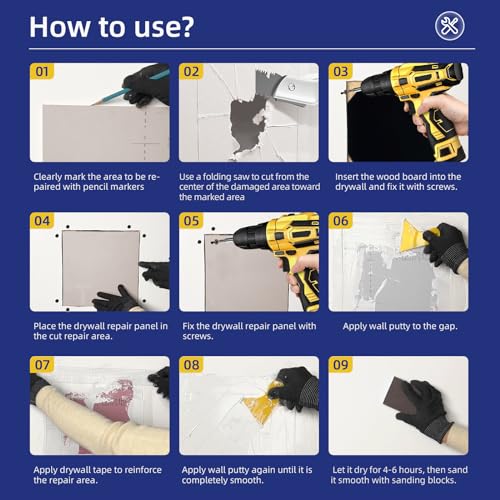 How to use?

01

Clearly mark the area to be repaired with pencil markers

02

Use a folding saw to cut from the center of the damaged area toward the marked area

03

Insert the wood board into the drywall and fix it with screws.

04

Place the drywall repair panel in the cut repair area.

05

Fix the drywall repair panel with screws.

06

Apply wall putty to the gap.

07

Apply drywall tape to reinforce the repair area.

08

Apply wall putty again until it is completely smooth.

09

Let it dry for 4-6 hours, then sand it smooth with sanding blocks.