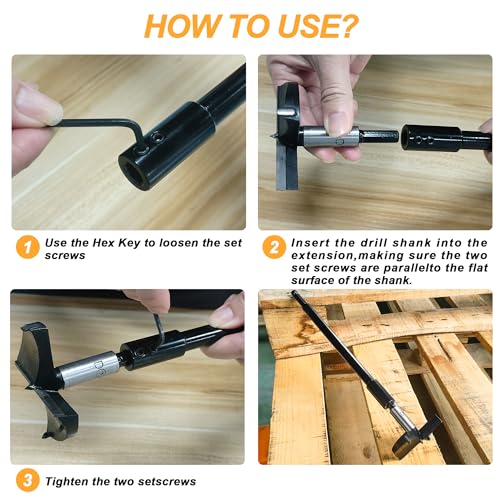 HOW TO USE?

1 Use the Hex Key to loosen the set screws

2 Insert the drill shank into the extension,making sure the two set screws are parallelto the flat surface of the shank.

3 Tighten the two setscrews