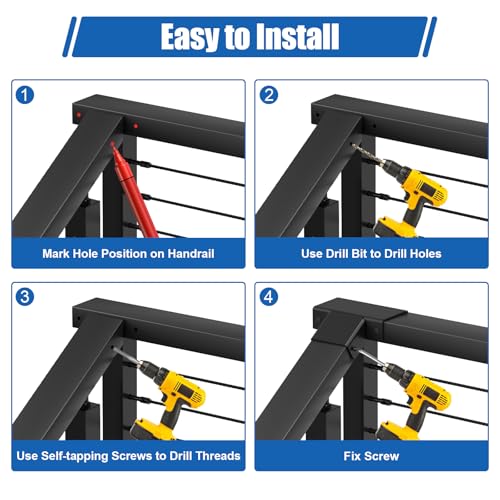 Easy to Install

1
Mark Hole Position on Handrail

2
Use Drill Bit to Drill Holes

3
Use Self-tapping Screws to Drill Threads

4
Fix Screw