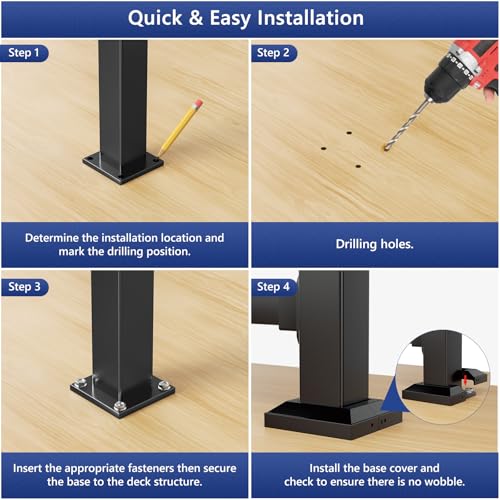 Quick & Easy Installation

Step 1

Determine the installation location and mark the drilling position.

Step 2

Drilling holes.

Step 3

Insert the appropriate fasteners then secure the base to the deck structure.

Step 4

Install the base cover and check to ensure there is no wobble.