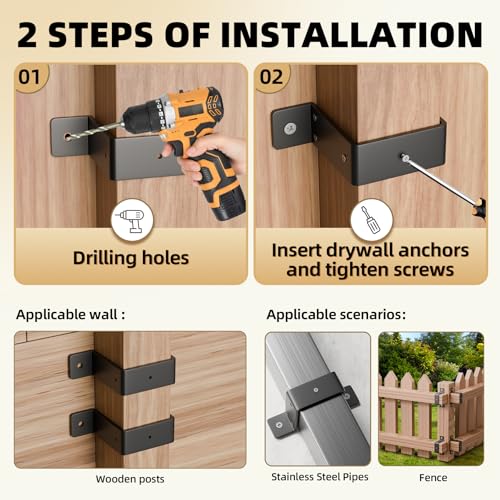 2 STEPS OF INSTALLATION

01

Drilling holes

02

Insert drywall anchors and tighten screws

Applicable wall :

Wooden posts

Applicable scenarios:

Stainless Steel Pipes

Fence