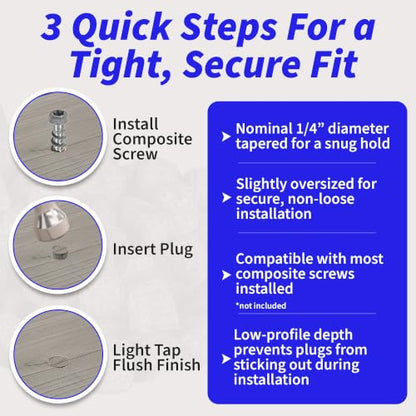 3 Quick Steps For a Tight, Secure Fit

Install Composite Screw

Insert Plug

Light Tap Flush Finish

Nominal 1/4” diameter tapered for a snug hold

Slightly oversized for secure, non-loose installation

Compatible with most composite screws installed

*not included

Low-profile depth prevents plugs from sticking out during installation