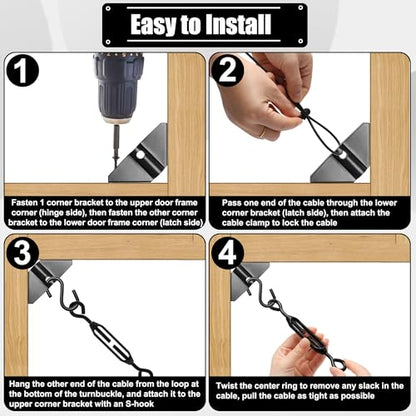 Easy to Install

1

Fasten 1 corner bracket to the upper door frame corner (hinge side), then fasten the other corner bracket to the lower door frame corner (latch side)

2

Pass one end of the cable through the lower corner bracket (latch side), then attach the cable clamp to lock the cable

3

Hang the other end of the cable from the loop at the bottom of the turnbuckle, and attach it to the upper corner bracket with an S-hook

4

Twist the center ring to remove any slack in the cable, pull the cable as tight as possible