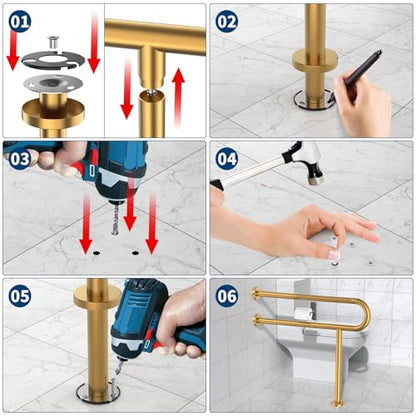 01

02

03

04

05

06