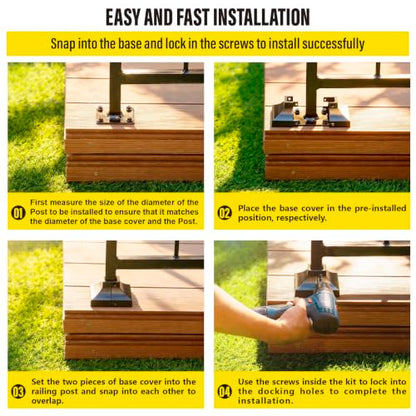 EASY AND FAST INSTALLATION

Snap into the base and lock in the screws to install successfully

01 First measure the size of the diameter of the Post to be installed to ensure that it matches the diameter of the base cover and the Post.

02 Place the base cover in the pre-installed position, respectively.

03 Set the two pieces of base cover into the railing post and snap into each other to overlap.

04 Use the screws inside the kit to lock into the docking holes to complete the installation.