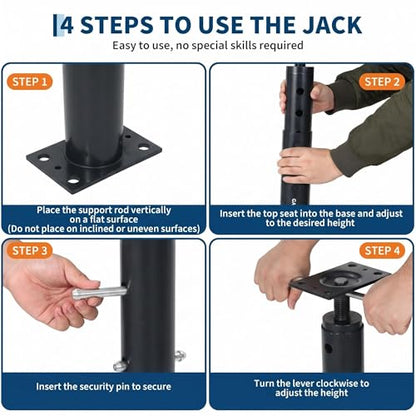 4 STEPS TO USE THE JACK
Easy to use, no special skills required

STEP 1
Place the support rod vertically on a flat surface (Do not place on inclined or uneven surfaces)

STEP 2
Insert the top seat into the base and adjust to the desired height

STEP 3
Insert the security pin to secure

STEP 4
Turn the lever clockwise to adjust the height