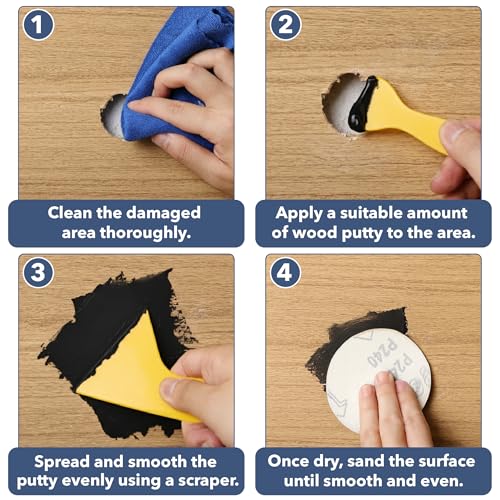 1

Clean the damaged area thoroughly.

2

Apply a suitable amount of wood putty to the area.

3

Spread and smooth the putty evenly using a scraper.

4

P240

P240

Once dry, sand the surface until smooth and even.