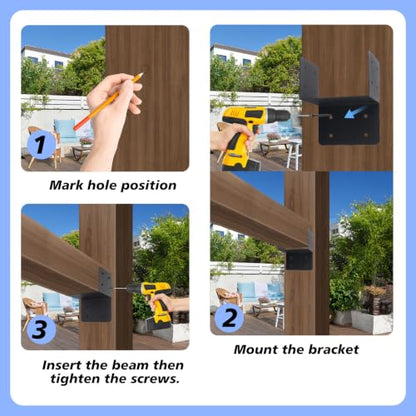 1

Mark hole position

2

Mount the bracket

3

Insert the beam then tighten the screws.