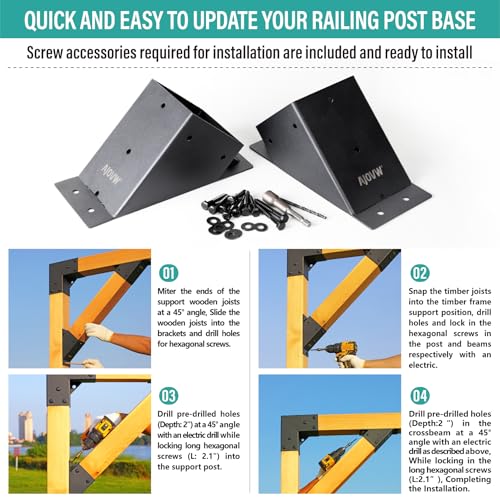 QUICK AND EASY TO UPDATE YOUR RAILING POST BASE

Screw accessories required for installation are included and ready to install

AJOVW

AJOVW

01

Miter the ends of the support wooden joists at a 45° angle, Slide the wooden joists into the brackets and drill holes for hexagonal screws.

02

Snap the timber joists into the timber frame support position, drill holes and lock in the hexagonal screws in the post and beams respectively with an electric.

03

Drill pre-drilled holes (Depth: 2") at a 45° angle with an electric drill while locking long hexagonal screws (L: 2.1") into the support post.

04

Drill pre-drilled holes (Depth:2 ") in the crossbeam at a 45° angle with an electric drill as described above, While locking in the long hexagonal screws (L:2.1" ), Completing the Installation.