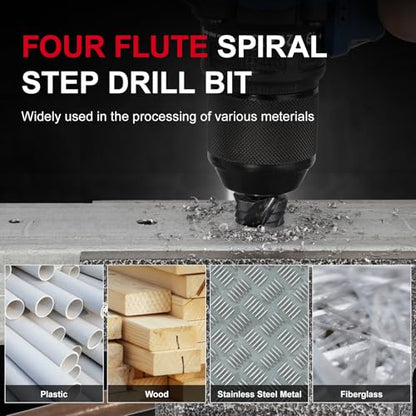 FOUR FLUTE SPIRAL STEP DRILL BIT

Widely used in the processing of various meterials

Plastic

Wood

Stainless Steel Metal

Fiberglass