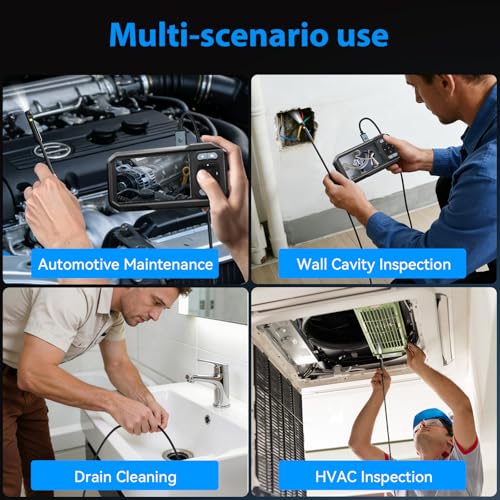 Multi-scenario use

Automotive Maintenance

Wall Cavity Inspection

Drain Cleaning

HVAC Inspection