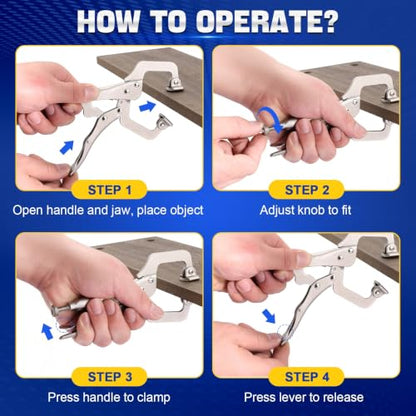 HOW TO OPERATE?

STEP 1
Open handle and jaw, place object

STEP 2
Adjust knob to fit

STEP 3
Press handle to clamp

STEP 4
Press lever to release