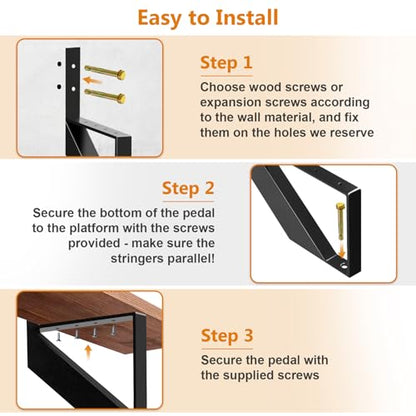 Easy to Install

Step 1

Choose wood screws or expansion screws according to the wall material, and fix them on the holes we reserve

Step 2

Secure the bottom of the pedal to the platform with the screws provided - make sure the stringers parallel!

Step 3

Secure the pedal with the supplied screws