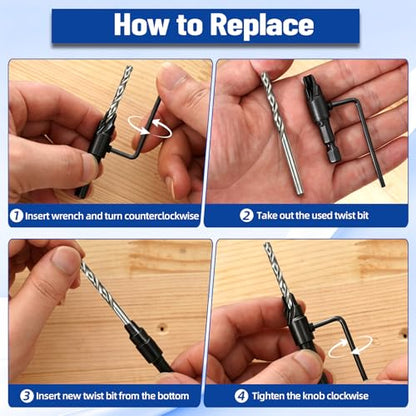 How to Replace

1 Insert wrench and turn counterclockwise

2 Take out the used twist bit

3 Insert new twist bit from the bottom

4 Tighten the knob clockwise