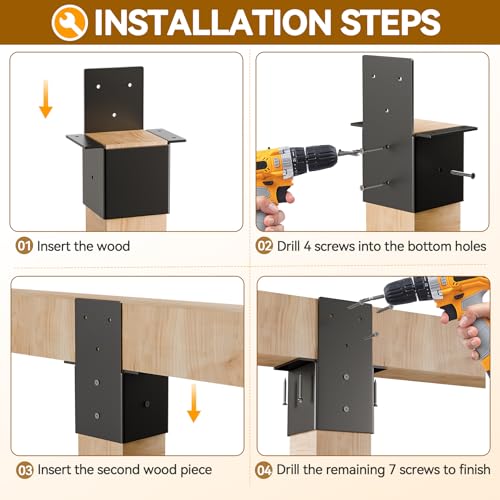 INSTALLATION STEPS

01 Insert the wood

02 Drill 4 screws into the bottom holes

03 Insert the second wood piece

04 Drill the remaining 7 screws to finish