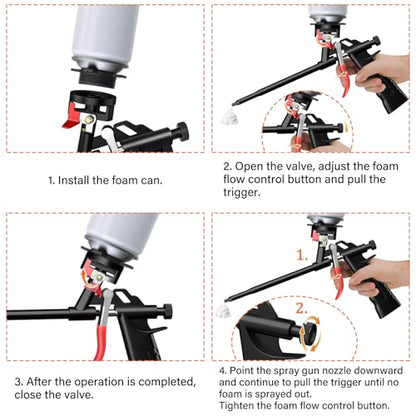 1. Install the foam can.

2. Open the valve, adjust the foam flow control button and pull the trigger.

3. After the operation is completed, close the valve.

1.

2.

4. Point the spray gun nozzle downward and continue to pull the trigger until no foam is sprayed out.
Tighten the foam flow control button.