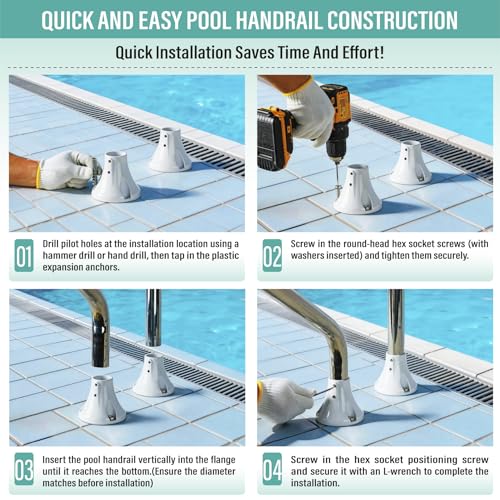 QUICK AND EASY POOL HANDRAIL CONSTRUCTION

Quick Installation Saves Time And Effort!

01 Drill pilot holes at the installation location using a hammer drill or hand drill, then tap in the plastic expansion anchors.

02 Screw in the round-head hex socket screws (with washers inserted) and tighten them securely.

03 Insert the pool handrail vertically into the flange until it reaches the bottom.(Ensure the diameter matches before installation)

04 Screw in the hex socket positioning screw and secure it with an L-wrench to complete the installation.