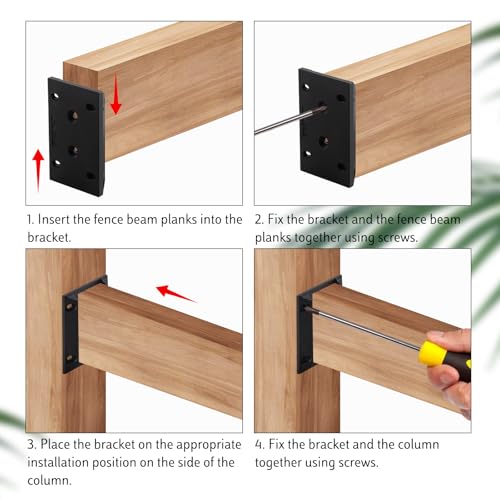 1. Insert the fence beam planks into the bracket.

2. Fix the bracket and the fence beam planks together using screws.

3. Place the bracket on the appropriate installation position on the side of the column.

4. Fix the bracket and the column together using screws.