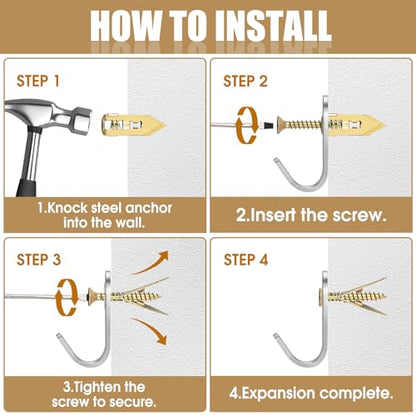 HOW TO INSTALL

STEP 1

1.Knock steel anchor into the wall.

STEP 2

2.Insert the screw.

STEP 3

3.Tighten the screw to secure.

STEP 4

4.Expansion complete.