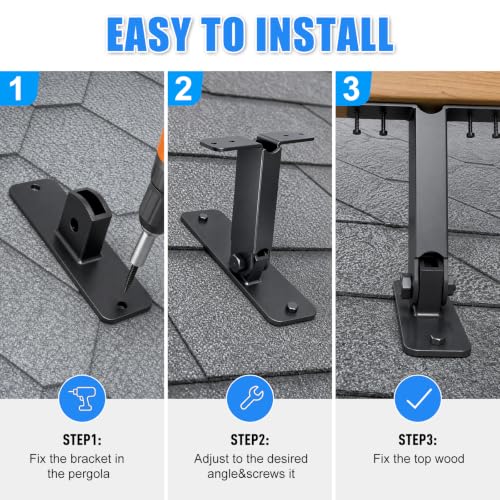 EASY TO INSTALL

1

STEP1:
Fix the bracket in the pergola

2

STEP2:
Adjust to the desired angle&screws it

3

STEP3:
Fix the top wood