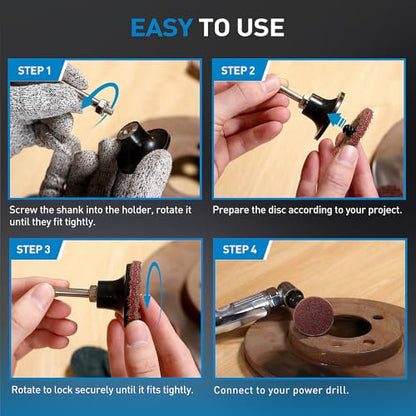 EASY TO USE

STEP 1

Screw the shank into the holder, rotate it until they fit tightly.

STEP 2

Prepare the disc according to your project.

STEP 3

Rotate to lock securely until it fits tightly.

STEP 4

Connect to your power drill.