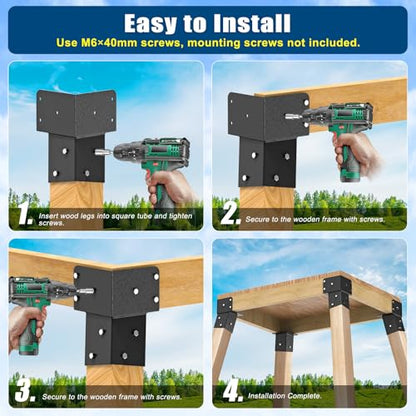 Easy to Install
Use M6×40mm screws, mounting screws not included.

1. Insert wood legs into square tube and tighten screws.

2. Secure to the wooden frame with screws.

3. Secure to the wooden frame with screws.

4. Installation Complete.