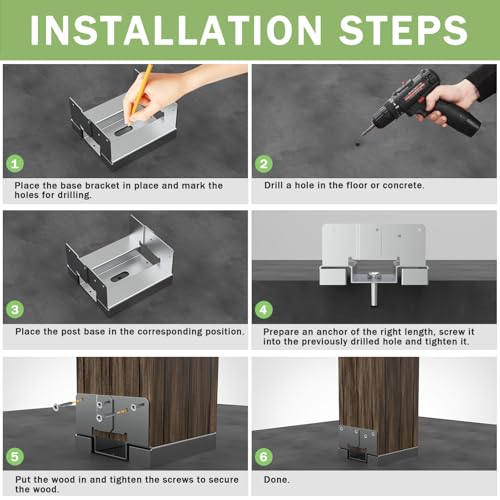 INSTALLATION STEPS

1
Place the base bracket in place and mark the holes for drilling.

2
Drill a hole in the floor or concrete.

3
Place the post base in the corresponding position.

4
Prepare an anchor of the right length, screw it into the previously drilled hole and tighten it.

5
Put the wood in and tighten the screws to secure the wood.

6
Done.