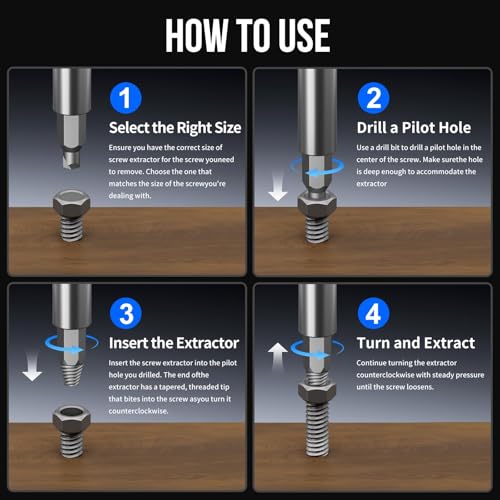 HOW TO USE

1
Select the Right Size
Ensure you have the correct size of screw extractor for the screw youneed to remove. Choose the one that matches the size of the screwyou're dealing with.

2
Drill a Pilot Hole
Use a drill bit to drill a pilot hole in the center of the screw. Make surethe hole is deep enough to accommodate the extractor

3
Insert the Extractor
Insert the screw extractor into the pilot hole you drilled. The end ofthe extractor has a tapered, threaded tip that bites into the screw asyou turn it counterclockwise.

4
Turn and Extract
Continue turning the extractor counterclockwise with steady pressure until the screw loosens.