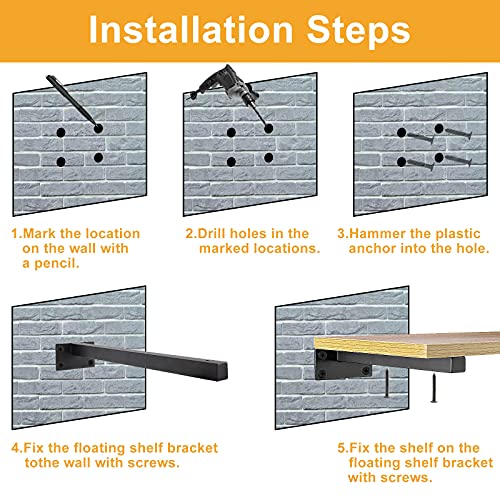 Installation Steps

1.Mark the location on the wall with a pencil.

2.Drill holes in the marked locations.

3.Hammer the plastic anchor into the hole.

4.Fix the floating shelf bracket tothe wall with screws.

5.Fix the shelf on the floating shelf bracket with screws.