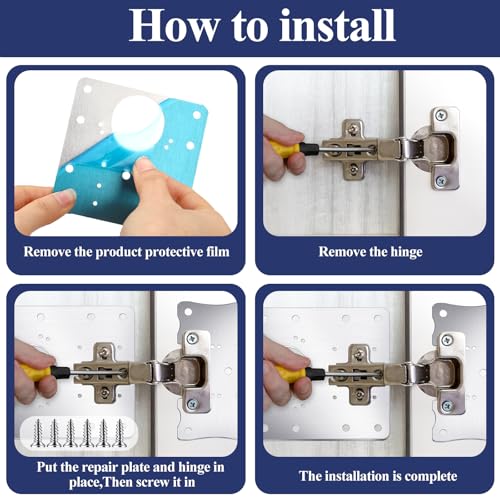 How to install

Remove the product protective film

Remove the hinge

Put the repair plate and hinge in place,Then screw it in

The installation is complete