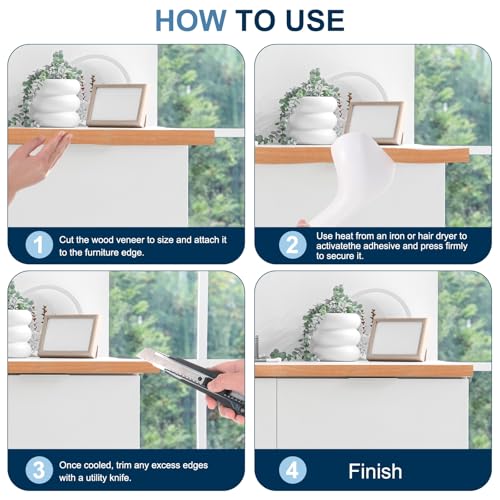 HOW TO USE

1 Cut the wood veneer to size and attach it to the furniture edge.

2 Use heat from an iron or hair dryer to activatethe adhesive and press firmly to secure it.

3 Once cooled, trim any excess edges with a utility knife.

4 Finish