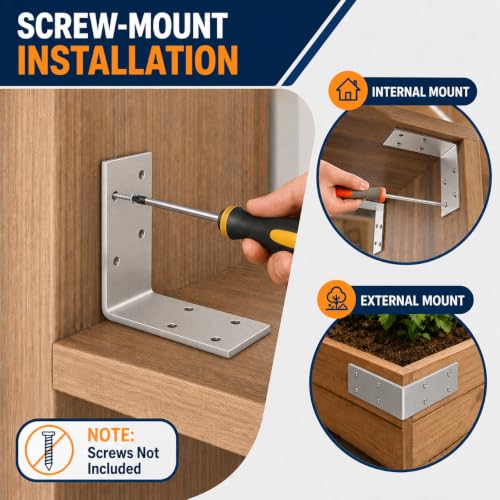 SCREW-MOUNT
INSTALLATION

INTERNAL MOUNT

EXTERNAL MOUNT

NOTE:
Screws Not Included