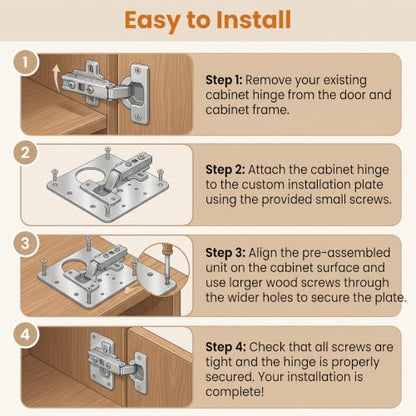 Easy to Install

1

Step 1: Remove your existing cabinet hinge from the door and cabinet frame.

2

Step 2: Attach the cabinet hinge to the custom installation plate using the provided small screws.

3

Step 3: Align the pre-assembled unit on the cabinet surface and use larger wood screws through the wider holes to secure the plate.

4

Step 4: Check that all screws are tight and the hinge is properly secured. Your installation is complete!