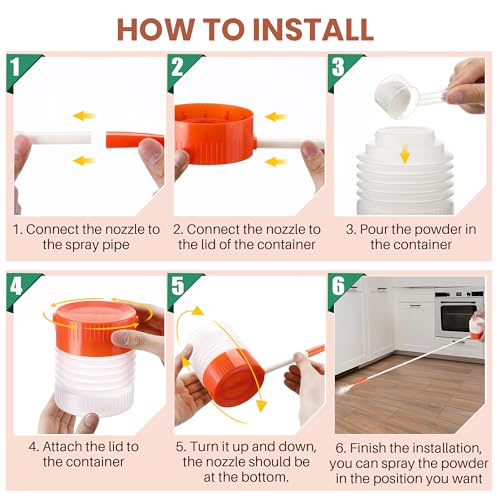 HOW TO INSTALL

1

1. Connect the nozzle to the spray pipe

2

2. Connect the nozzle to the lid of the container

3

3. Pour the powder in the container

4

4. Attach the lid to the container

5

5. Turn it up and down, the nozzle should be at the bottom.

6

6. Finish the installation, you can spray the powder in the position you want