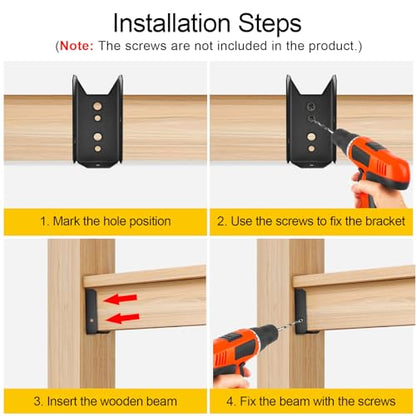 Installation Steps

(Note: The screws are not included in the product.)

1. Mark the hole position

2. Use the screws to fix the bracket

3. Insert the wooden beam

4. Fix the beam with the screws