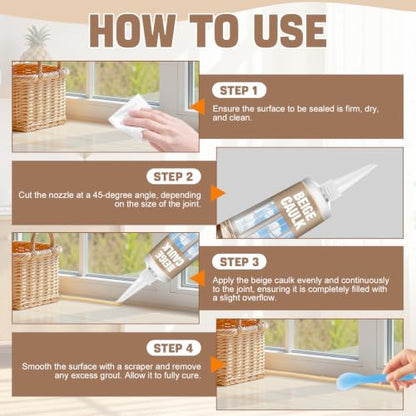 HOW TO USE

STEP 1

Ensure the surface to be sealed is firm, dry, and clean.

STEP 2

Cut the nozzle at a 45-degree angle, depending on the size of the joint.

BEIGE CAULK

BEIGE CAULK

STEP 3

Apply the beige caulk evenly and continuously to the joint, ensuring it is completely filled with a slight overflow.

STEP 4

Smooth the surface with a scraper and remove any excess grout. Allow it to fully cure.