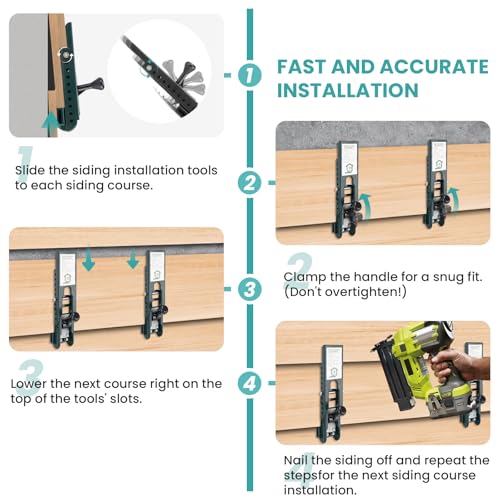 1

FAST AND ACCURATE INSTALLATION

1

Slide the siding installation tools to each siding course.

2

2

Clamp the handle for a snug fit. (Don't overtighten!)

3

3

Lower the next course right on the top of the tools' slots.

4

4

Nail the siding off and repeat the stepsfor the next siding course installation.