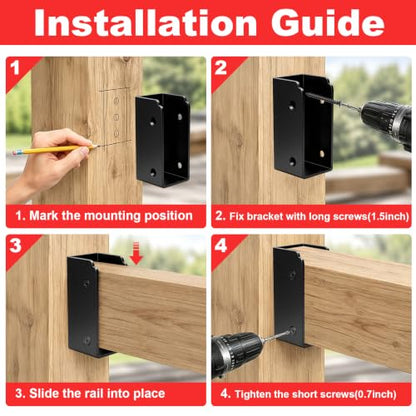 Installation Guide

1

1. Mark the mounting position

2

2. Fix bracket with long screws(1.5inch)

3

3. Slide the rail into place

4

4. Tighten the short screws(0.7inch)