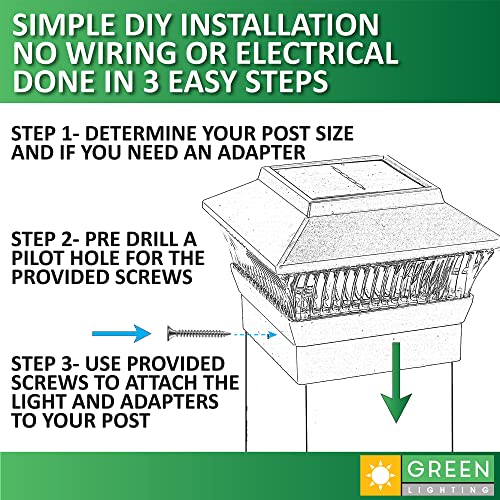 SIMPLE DIY INSTALLATION
NO WIRING OR ELECTRICAL
DONE IN 3 EASY STEPS

STEP 1- DETERMINE YOUR POST SIZE AND IF YOU NEED AN ADAPTER

STEP 2- PRE DRILL A PILOT HOLE FOR THE PROVIDED SCREWS

STEP 3- USE PROVIDED SCREWS TO ATTACH THE LIGHT AND ADAPTERS TO YOUR POST

GREEN
LIGHTING