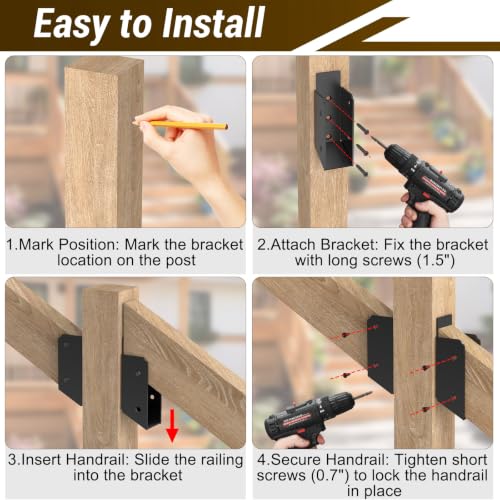 Easy to Install

1.Mark Position: Mark the bracket location on the post

2.Attach Bracket: Fix the bracket with long screws (1.5")

3.Insert Handrail: Slide the railing into the bracket

4.Secure Handrail: Tighten short screws (0.7") to lock the handrail in place