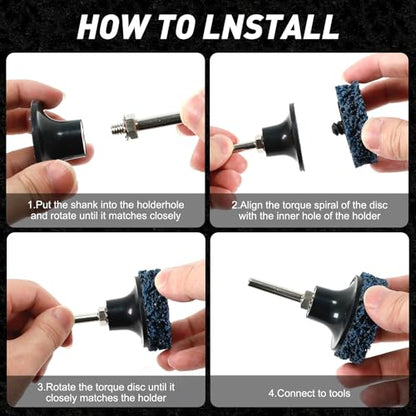 HOW TO LNSTALL

1.Put the shank into the holderhole and rotate until it matches closely

2.Align the torque spiral of the disc with the inner hole of the holder

3.Rotate the torque disc until it closely matches the holder

4.Connect to tools