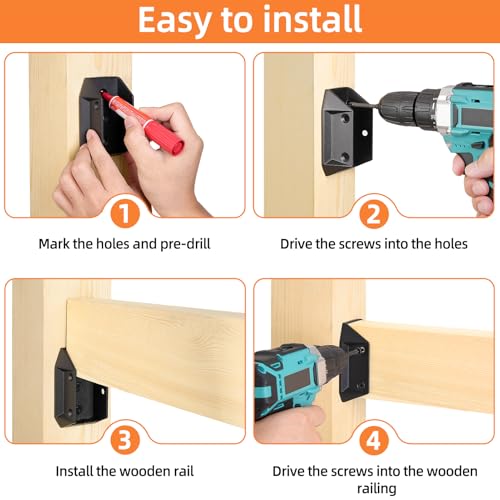 Easy to install

1

Mark the holes and pre-drill

2

Drive the screws into the holes

3

Install the wooden rail

4

Drive the screws into the wooden railing