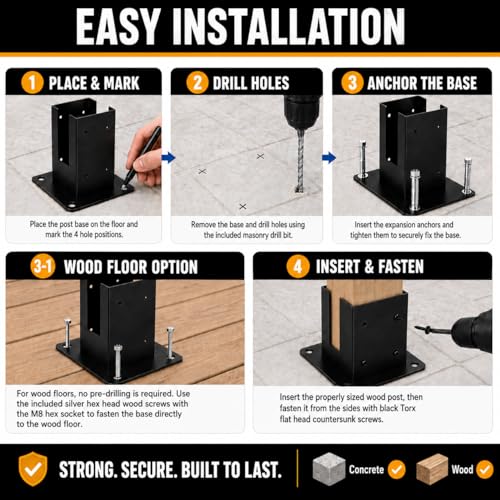 EASY INSTALLATION

1 PLACE & MARK

Place the post base on the floor and mark the 4 hole positions.

2 DRILL HOLES

Remove the base and drill holes using the included masonry drill bit.

3 ANCHOR THE BASE

Insert the expansion anchors and tighten them to securely fix the base.

3-1 WOOD FLOOR OPTION

For wood floors, no pre-drilling is required. Use the included silver hex head wood screws with the M8 hex socket to fasten the base directly to the wood floor.

4 INSERT & FASTEN

Insert the properly sized wood post, then fasten it from the sides with black Torx flat head countersunk screws.

STRONG. SECURE. BUILT TO LAST.

Concrete

Wood