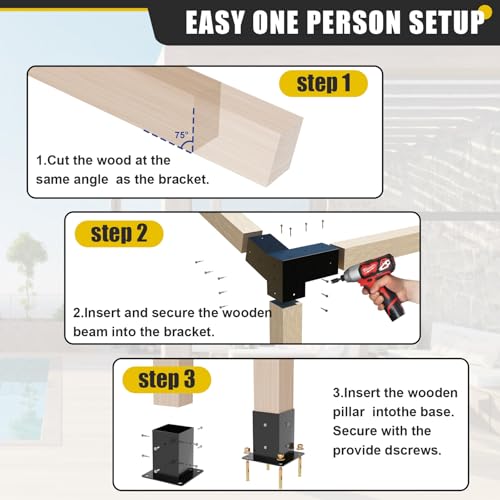 EASY ONE PERSON SETUP

step 1

75°

1.Cut the wood at the same angle  as the bracket.

step 2

2.Insert and secure the wooden beam into the bracket.

step 3

3.Insert the wooden pillar  intothe base. Secure with the provide dscrews.