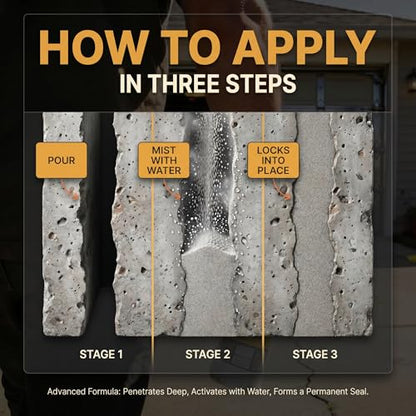 HOW TO APPLY
IN THREE STEPS

POUR

MIST WITH WATER

LOCKS INTO PLACE

STAGE 1

STAGE 2

STAGE 3

Advanced Formula: Penetrates Deep, Activates with Water, Forms a Permanent Seal.