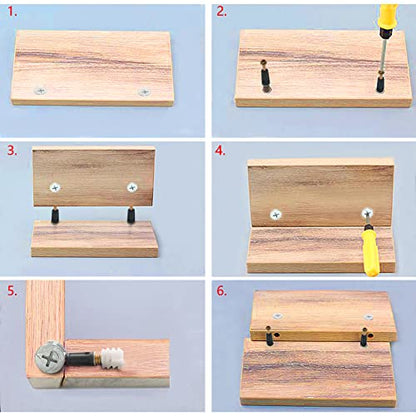 1.

2.

3.

4.

5.

6.