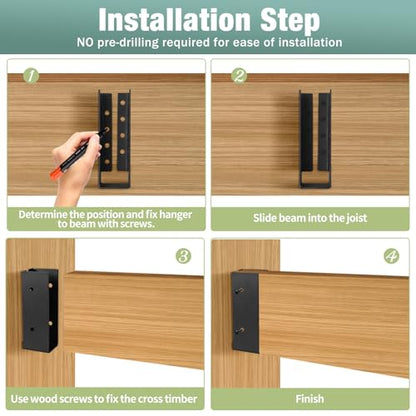 Installation Step
NO pre-drilling required for ease of installation

1
Determine the position and fix hanger to beam with screws.

2
Slide beam into the joist

3
Use wood screws to fix the cross timber

4
Finish